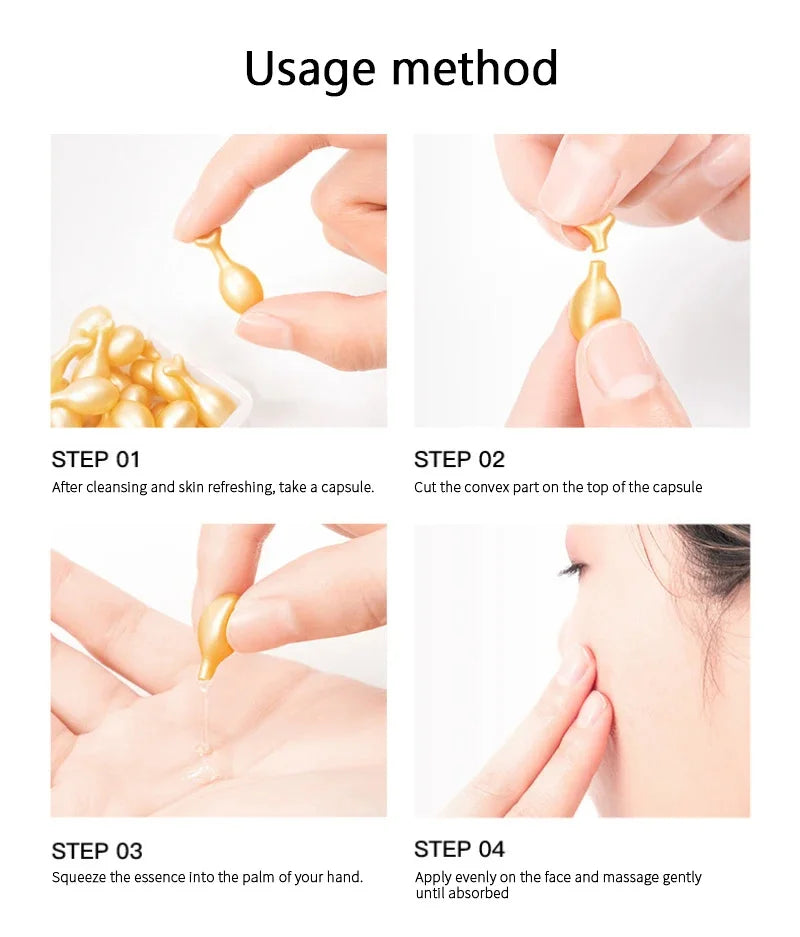 Usage method

STEP 01
After cleansing and skin refreshing, take a capsule.

STEP 02
Cut the convex part on the top of the capsule

STEP 03
Squeeze the essence into the palm of your hand.

STEP 04
Apply evenly on the face and massage gently until absorbed