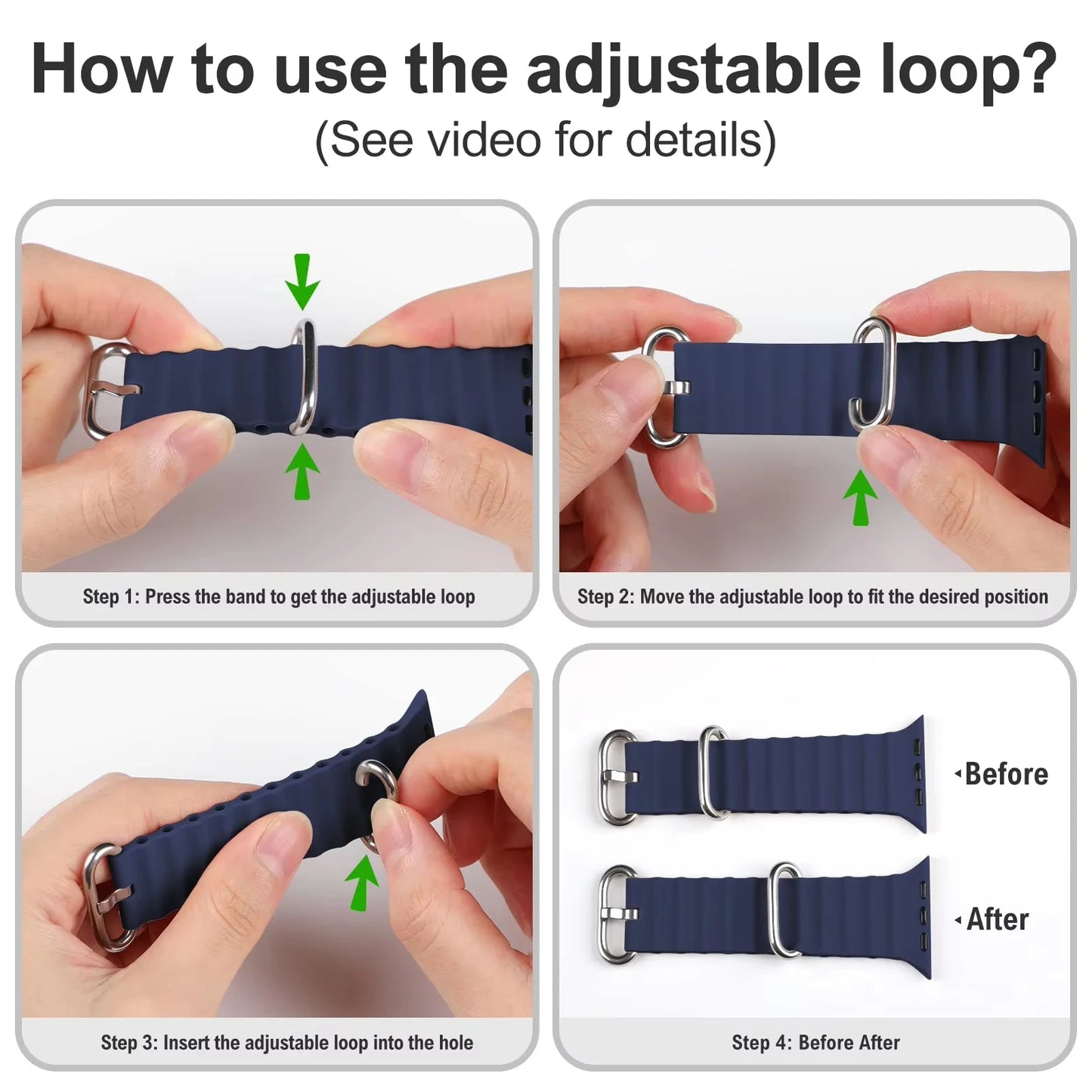 How to use the adjustable loop?
(See video for details)

Step 1: Press the band to get the adjustable loop

Step 2: Move the adjustable loop to fit the desired position

Step 3: Insert the adjustable loop into the hole

Before

After

Step 4: Before After